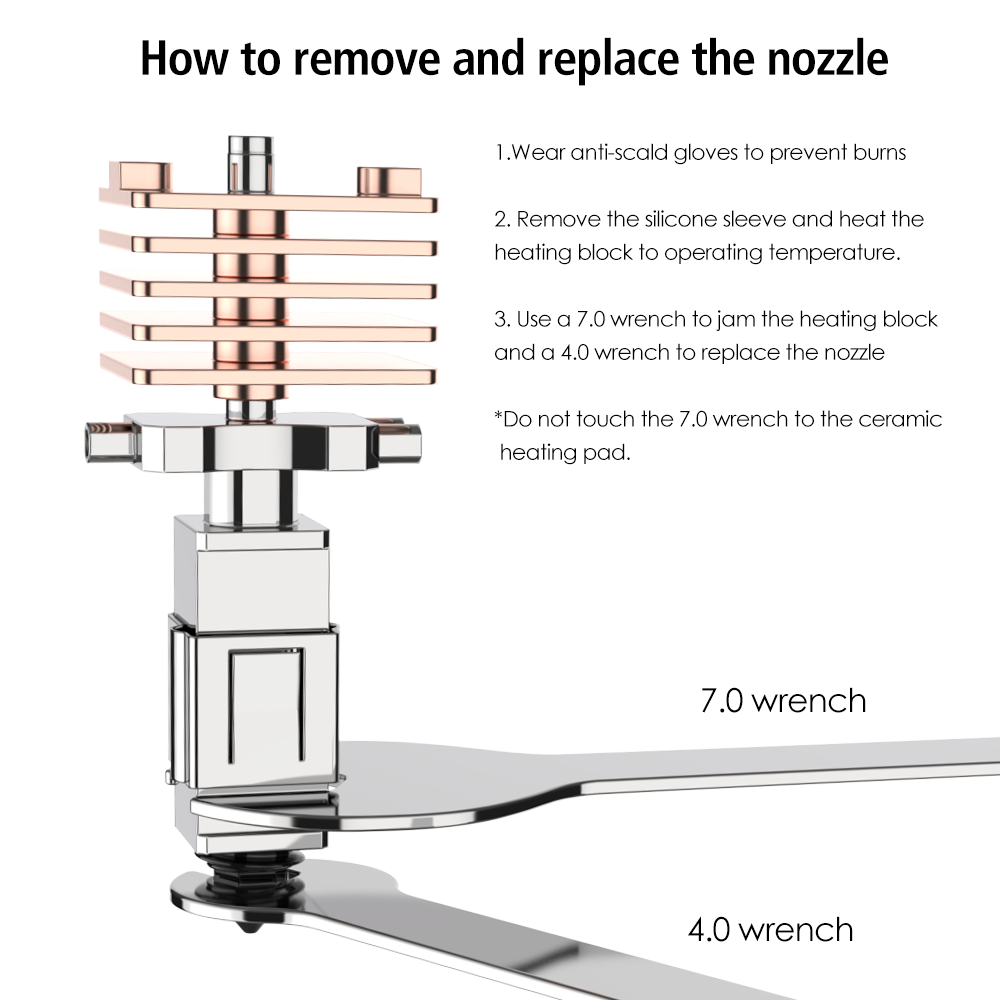 How to remove and replace the nozzle

1.Wear anti-scald gloves to prevent burns

2. Remove the silicone sleeve and heat the heating block to operating temperature.

3. Use a 7.0 wrench to jam the heating block and a 4.0 wrench to replace the nozzle

*Do not touch the 7.0 wrench to the ceramic heating pad.

7.0 wrench

4.0 wrench